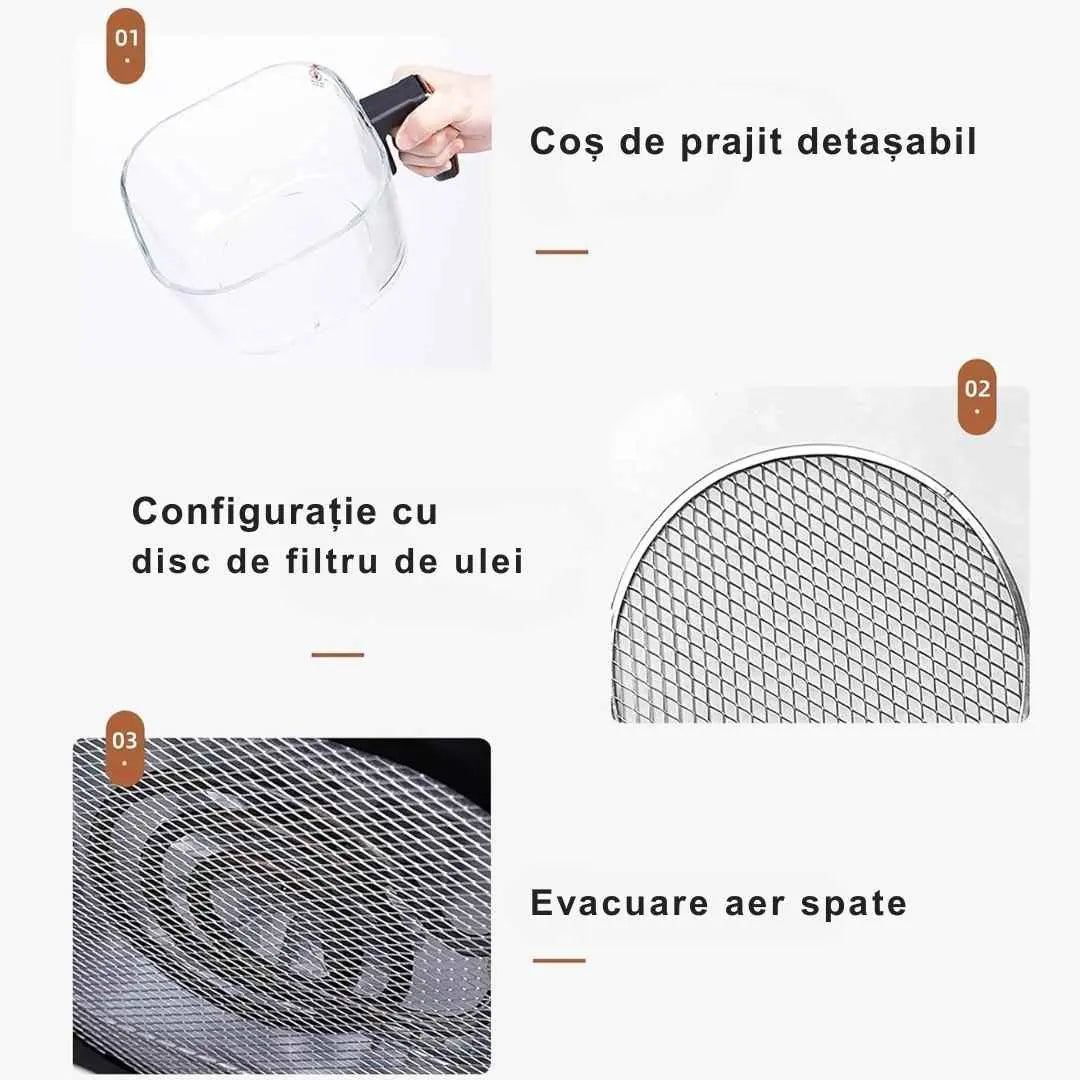 01

Coș de prajit detașabil

02

Configurație cu disc de filtru de ulei

03

Evacuare aer spate