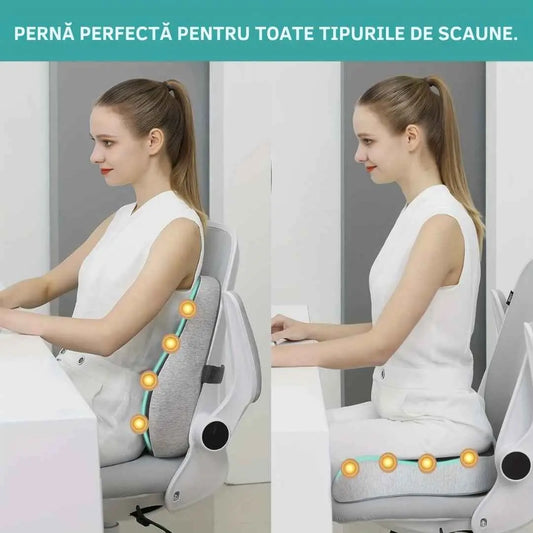 PERNĂ PERFECTĂ PENTRU TOATE TIPURILE DE SCAUNE.