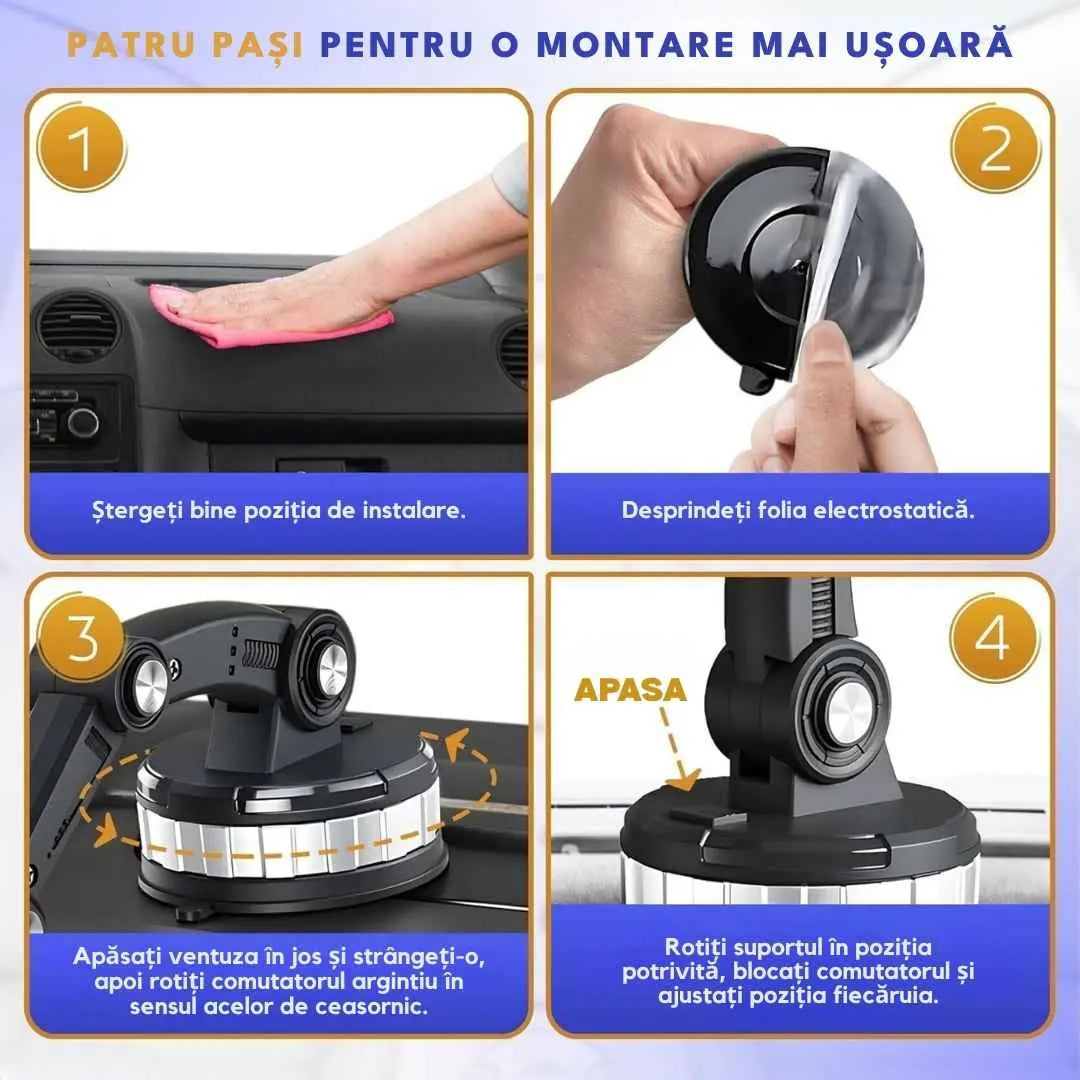 PATRU PAȘI PENTRU O MONTARE MAI UȘOARĂ

1

Ștergeți bine poziția de instalare.

2

Desprindeți folia electrostatică.

3

Apăsați ventuza în jos și strângeți-o, apoi rotiți comutatorul argintiu în sensul acelor de ceasornic.

4

APASA

Rotiți suportul în poziția potrivită, blocați comutatorul și ajustați poziția fiecăruia.