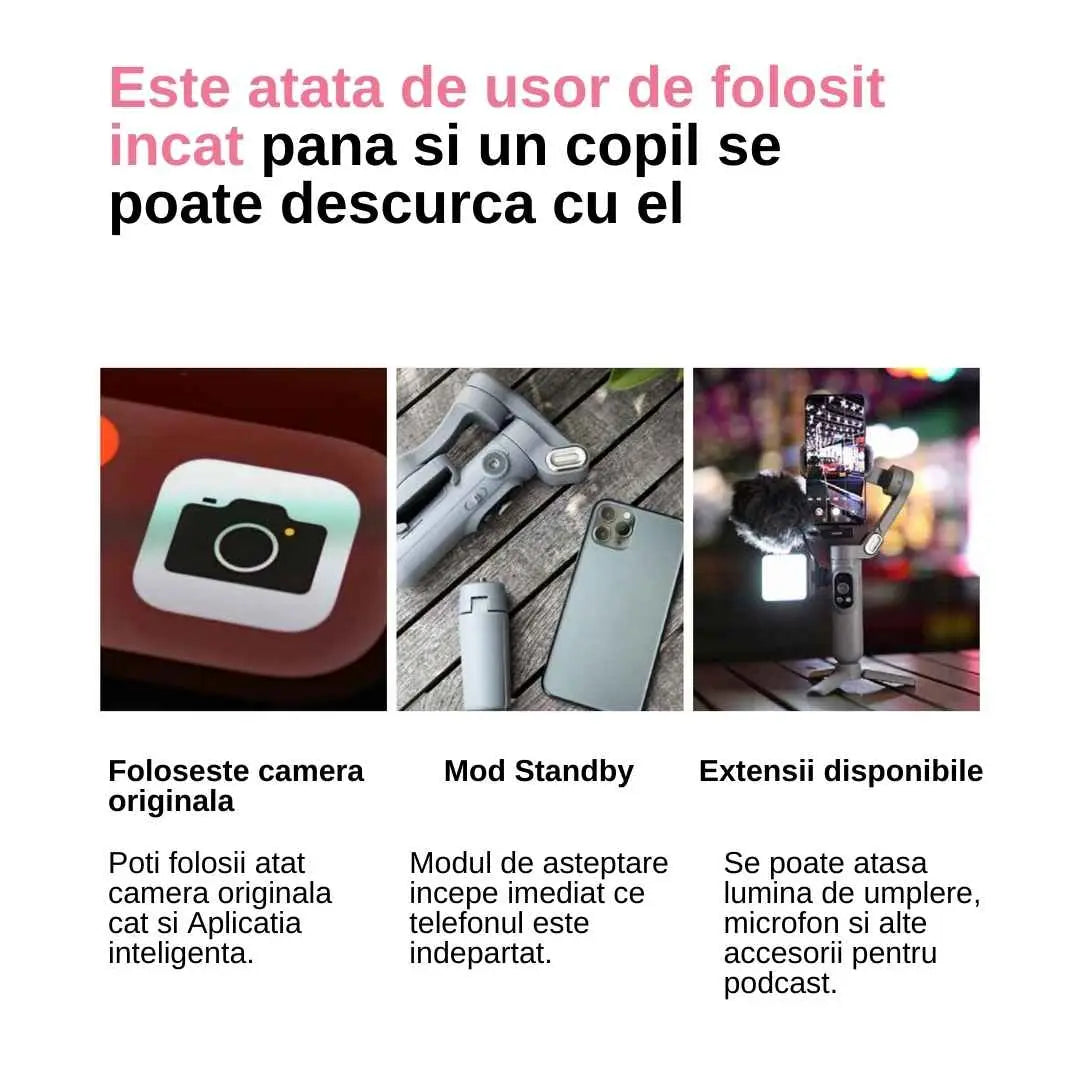 Este atata de usor de folosit incat pana si un copil se poate descurca cu el

Foloseste camera originala

Poti folosii atat camera originala cat si Aplicatia inteligenta.

Mod Standby

Modul de asteptare incepe imediat ce telefonul este indepartat.

Extensii disponibile

Se poate atasa lumina de umplere, microfon si alte accesorii pentru podcast.