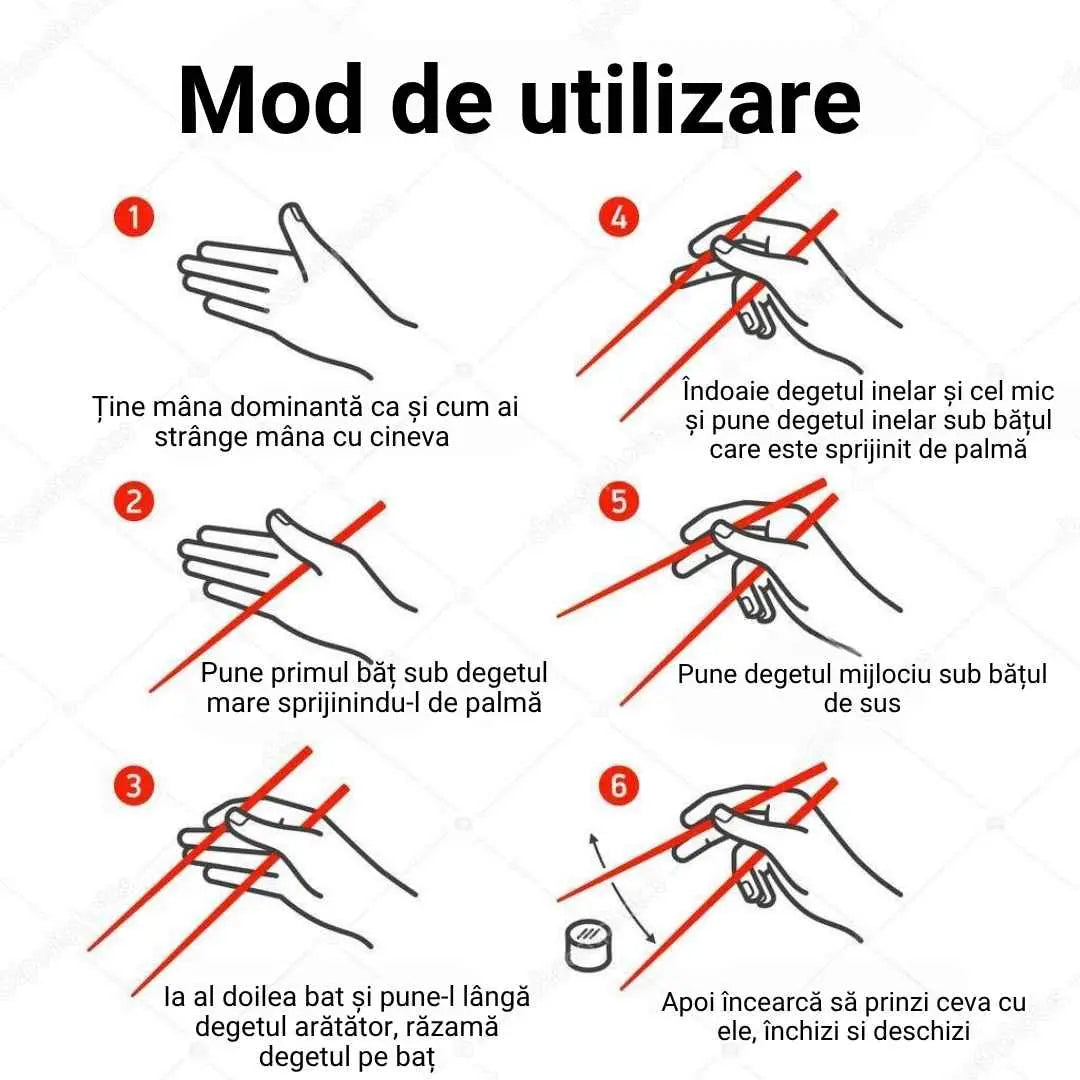 Mod de utilizare

1
Ține mâna dominantă ca și cum ai strânge mâna cu cineva

2
Pune primul băț sub degetul mare sprijinindu-l de palmă

3
Ia al doilea bat și pune-l lângă degetul arătător, răzamă degetul pe baț

4
Îndoaie degetul inelar și cel mic și pune degetul inelar sub bățul care este sprijinit de palmă

5
Pune degetul mijlociu sub bățul de sus

6
Apoi încearcă să prinzi ceva cu ele, închizi si deschizi