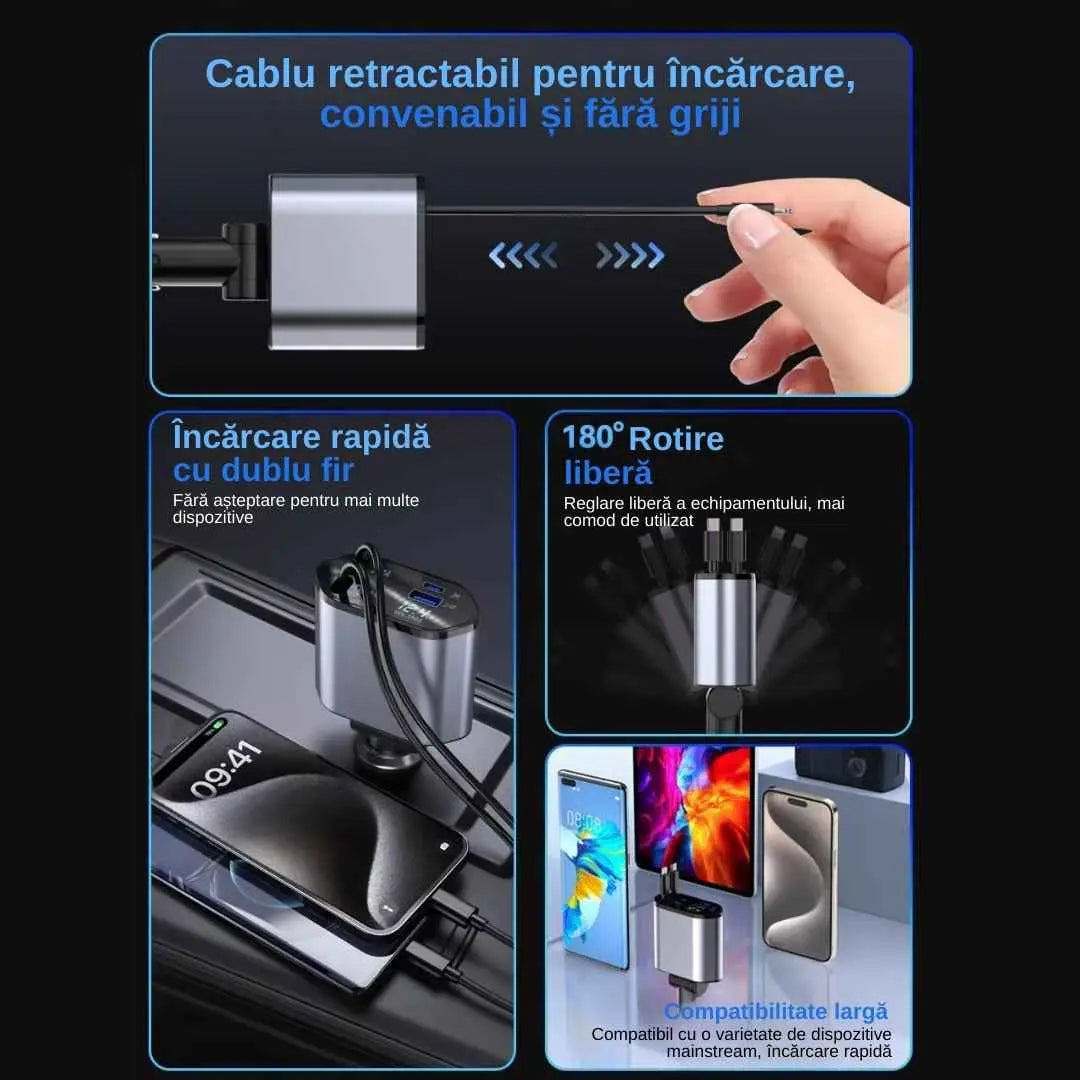 Cablu retractabil pentru încărcare, convenabil și fără griji

Încărcare rapidă cu dublu fir
Fără așteptare pentru mai multe dispozitive

09:41

180° Rotire liberă
Reglare liberă a echipamentului, mai comod de utilizat

Compatibilitate largă
Compatibil cu o varietate de dispozitive mainstream, încărcare rapidă