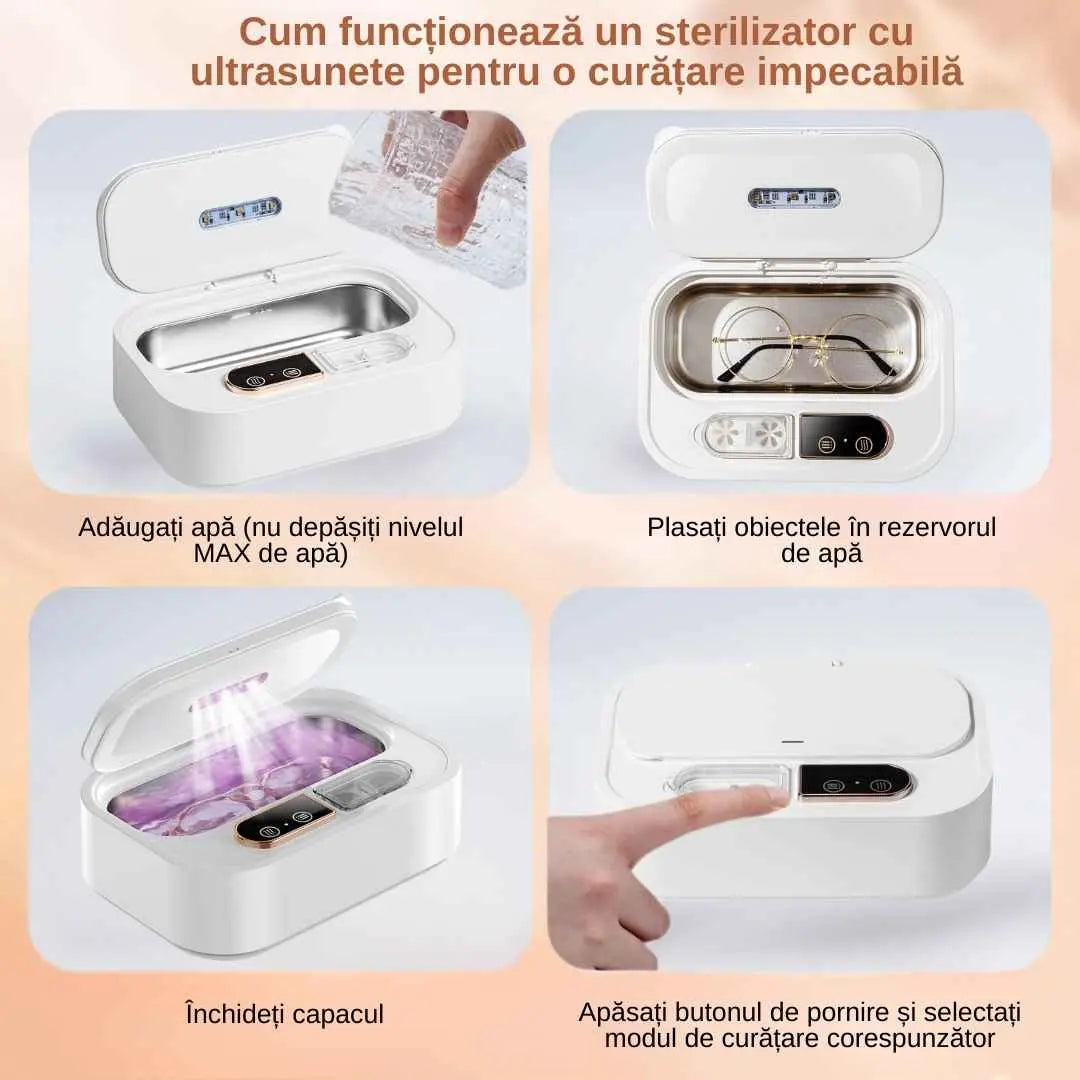 Cum funcționează un sterilizator cu ultrasunete pentru o curățare impecabilă

Adăugați apă (nu depășiți nivelul MAX de apă)

Plasați obiectele în rezervorul de apă

Închideți capacul

Apăsați butonul de pornire și selectați modul de curățare corespunzător