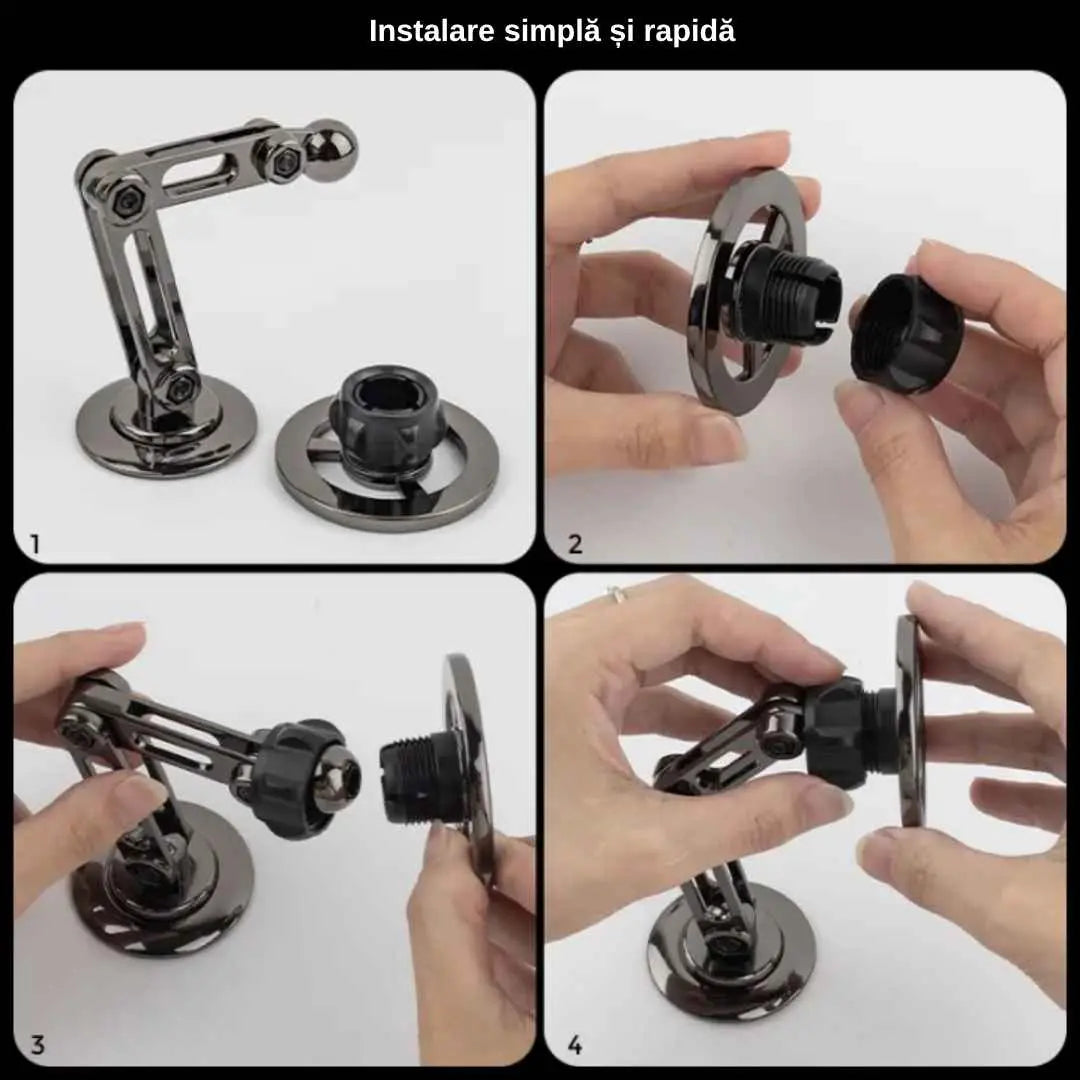 Instalare simplă și rapidă

1

2

3

4