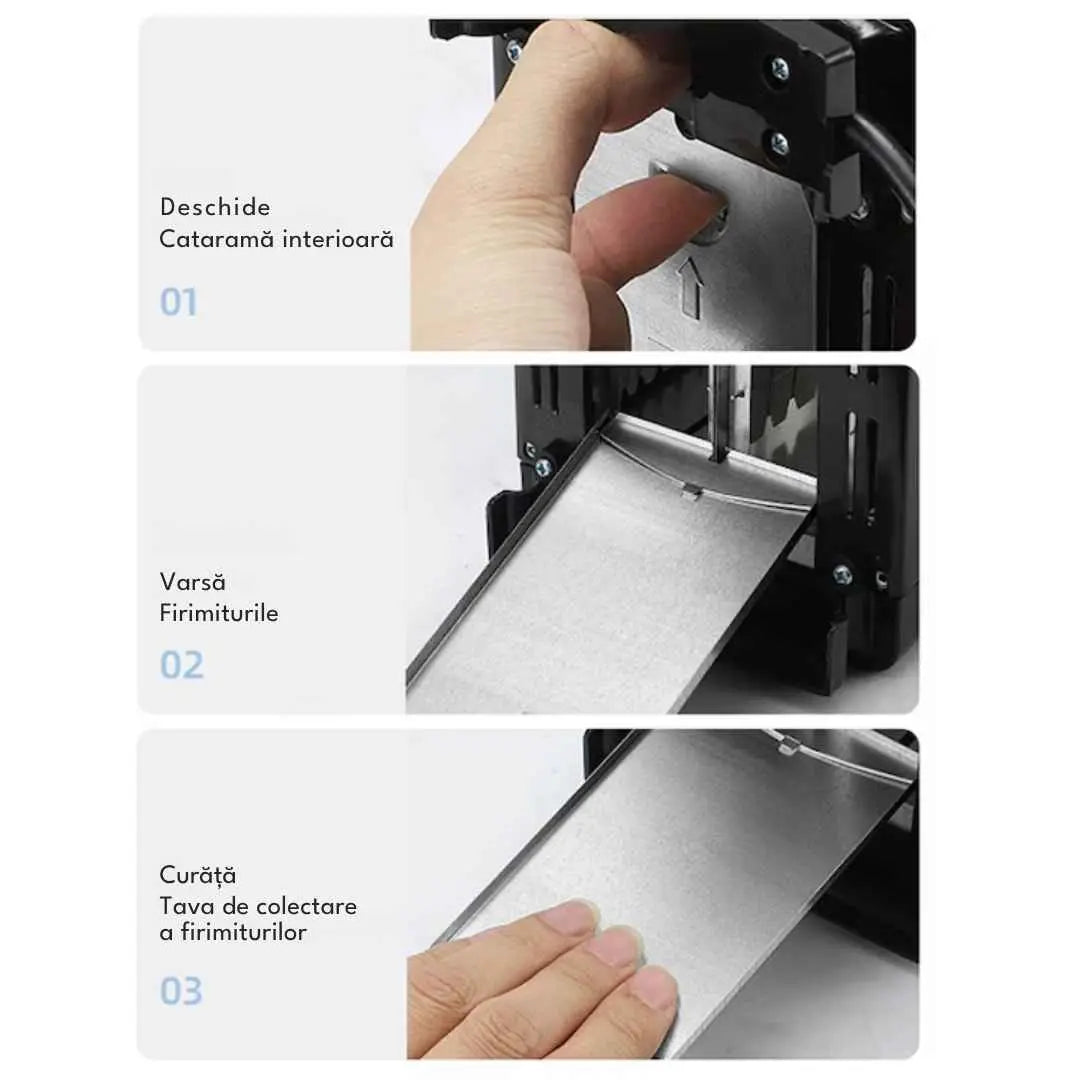 Deschide
Cataramă interioară

01

Varsă
Firimiturile

02

Curăță
Tava de colectare
a firimiturilor

03